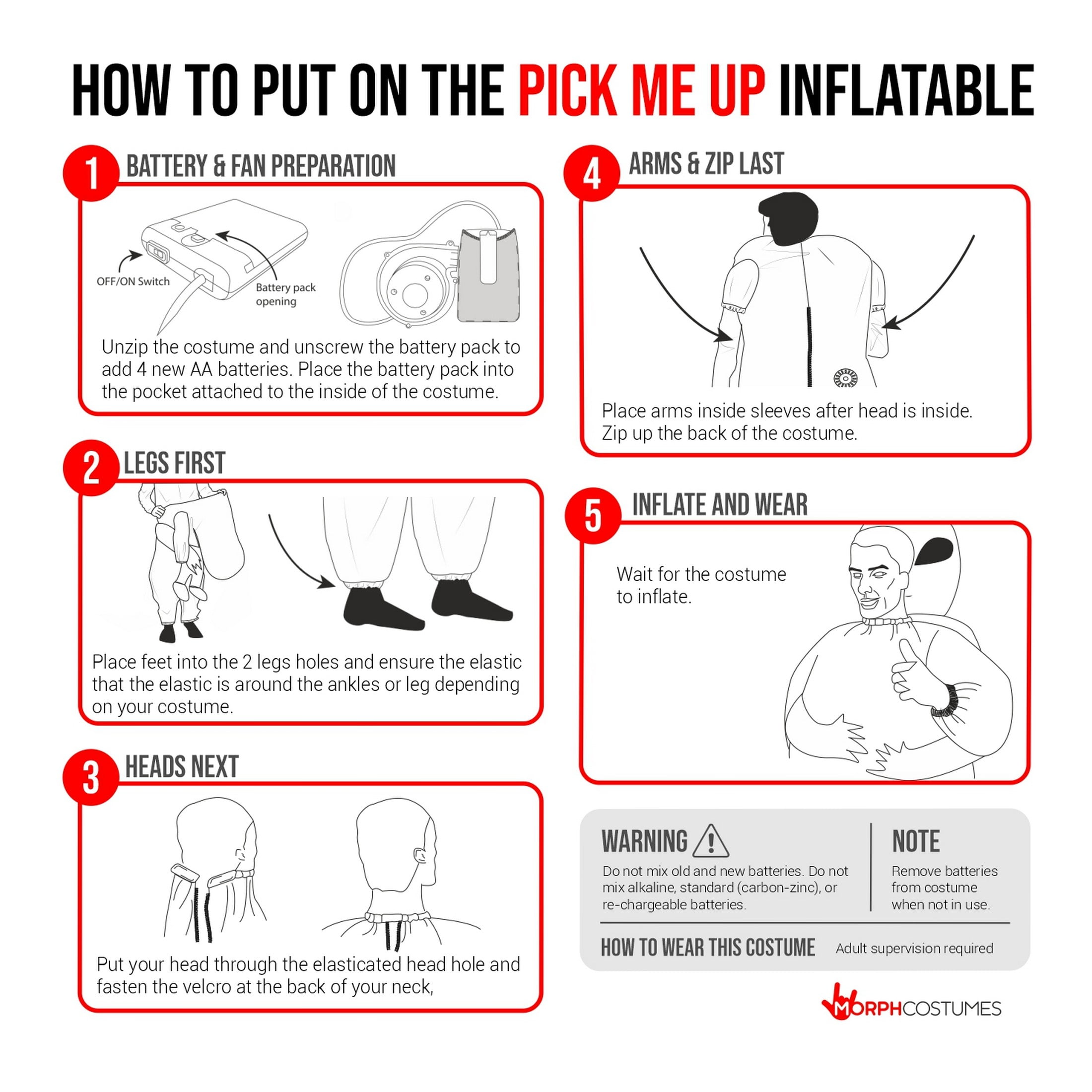 HOW TO PUT ON THE PICK ME UP INFLATABLE

1 BATTERY & FAN PREPARATION

OFF/ON Switch

Battery pack opening

Unzip the costume and unscrew the battery pack to add 4 new AA batteries. Place the battery pack into the pocket attached to the inside of the costume.

2 LEGS FIRST

Place feet into the 2 legs holes and ensure the elastic that the elastic is around the ankles or leg depending on your costume.

3 HEADS NEXT

Put your head through the elasticated head hole and fasten the velcro at the back of your neck,

4 ARMS & ZIP LAST

Place arms inside sleeves after head is inside. Zip up the back of the costume.

5 INFLATE AND WEAR

Wait for the costume to inflate.

WARNING

Do not mix old and new batteries. Do not mix alkaline, standard (carbon-zinc), or re-chargeable batteries.

NOTE

Remove batteries from costume when not in use.

HOW TO WEAR THIS COSTUME

Adult supervision required

MORPHCOSTUMES